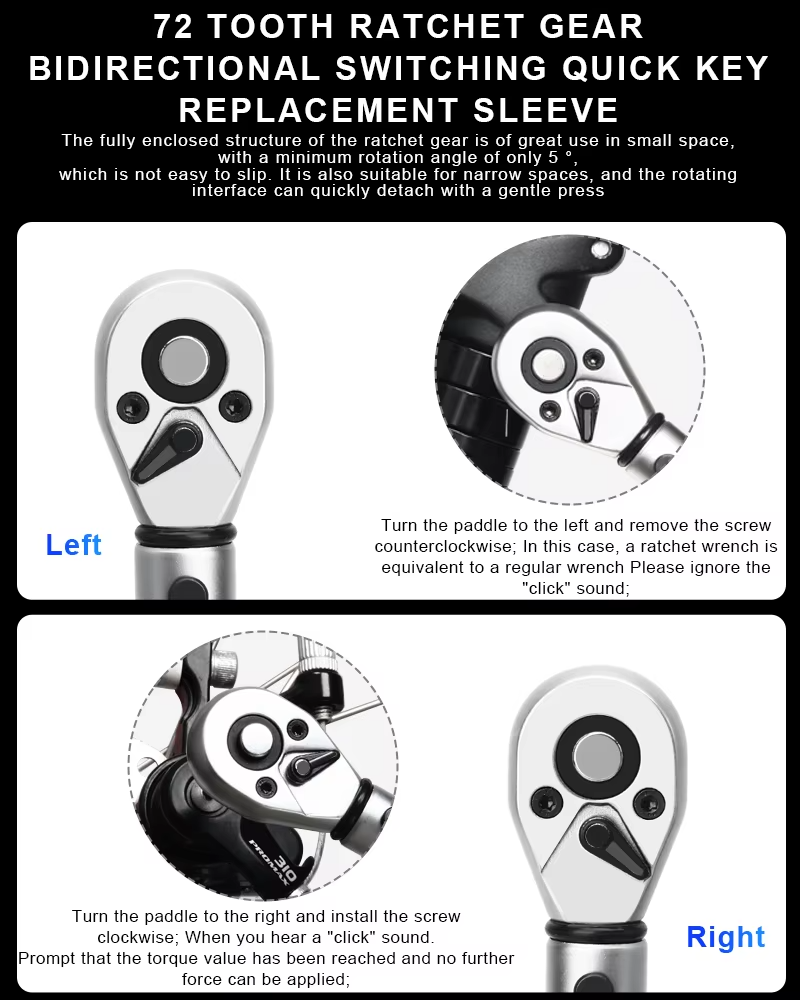 72 TOOTH RATCHET GEAR BIDIRECTIONAL SWITCHING QUICK KEY REPLACEMENT SLEEVE

The fully enclosed structure of the ratchet gear is of great use in small space, with a minimum rotation angle of only 5 °, which is not easy to slip. It is also suitable for narrow spaces, and the rotating interface can quickly detach with a gentle press

Left

Turn the paddle to the left and remove the screw counterclockwise; In this case, a ratchet wrench is equivalent to a regular wrench Please ignore the "click" sound;

PROMAX 310

Turn the paddle to the right and install the screw clockwise; When you hear a "click" sound. Prompt that the torque value has been reached and no further force can be applied;

Right